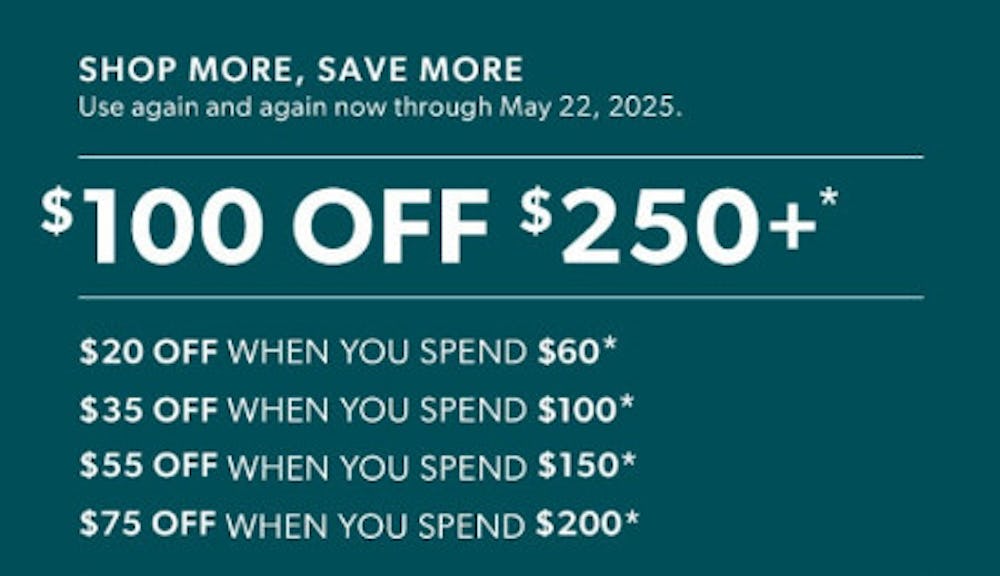 SHOP MORE, SAVE MORE
Use again and again now through May 22, 2025.

$100 OFF $250+*

$20 OFF WHEN YOU SPEND $60*
$35 OFF WHEN YOU SPEND $100*
$55 OFF WHEN YOU SPEND $150*
$75 OFF WHEN YOU SPEND $200*